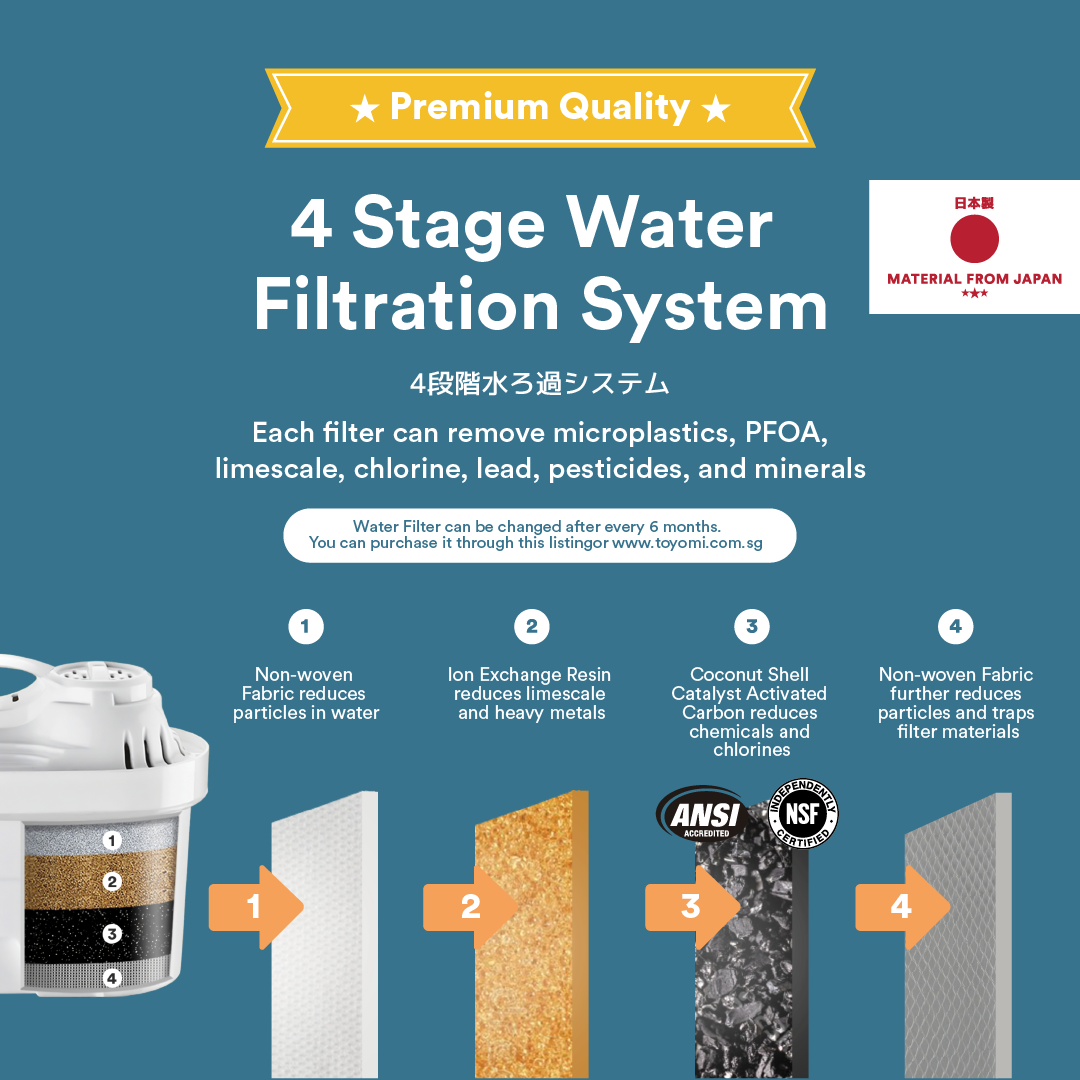 ★ Premium Quality ★

4 Stage Water Filtration System

日本製
MATERIAL FROM JAPAN
★★★

4段階水ろ過システム

Each filter can remove microplastics, PFOA, limescale, chlorine, lead, pesticides, and minerals

Water Filter can be changed after every 6 months.
You can purchase it through this listingor www.toyomi.com.sg

1
Non-woven Fabric reduces particles in water

2
Ion Exchange Resin reduces limescale and heavy metals

3
Coconut Shell Catalyst Activated Carbon reduces chemicals and chlorines

4
Non-woven Fabric further reduces particles and traps filter materials

ANSI ACCREDITED

INDEPENDENTLY NSF CERTIFIED

1
2
3
4

1
2
3
4