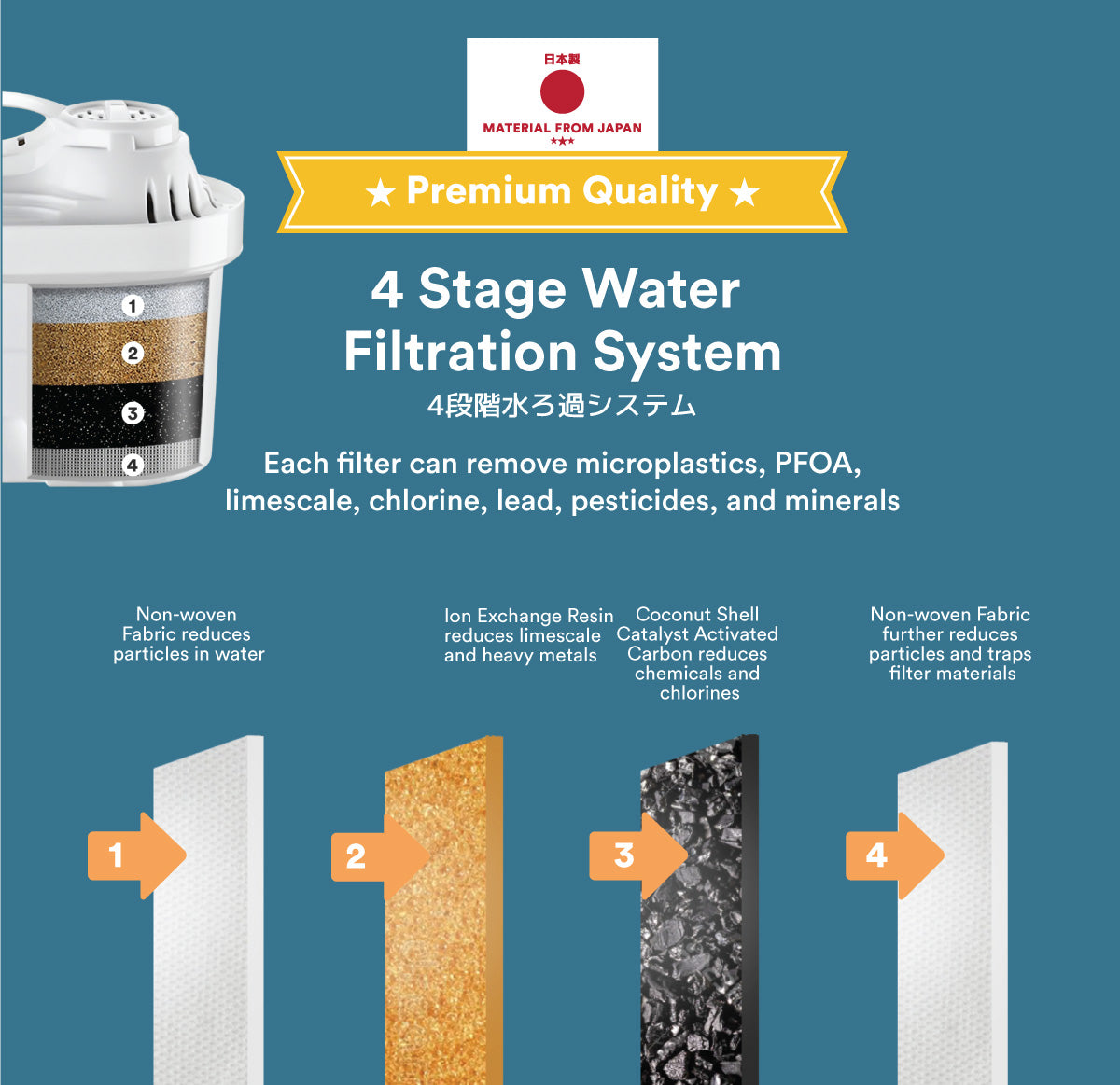 日本製
MATERIAL FROM JAPAN
★★★

★ Premium Quality ★

1
2
3
4

4 Stage Water Filtration System
4段階水ろ過システム

Each filter can remove microplastics, PFOA, limescale, chlorine, lead, pesticides, and minerals

Non-woven Fabric reduces particles in water

Ion Exchange Resin reduces limescale and heavy metals

Coconut Shell Catalyst Activated Carbon reduces chemicals and chlorines

Non-woven Fabric further reduces particles and traps filter materials

1
2
3
4