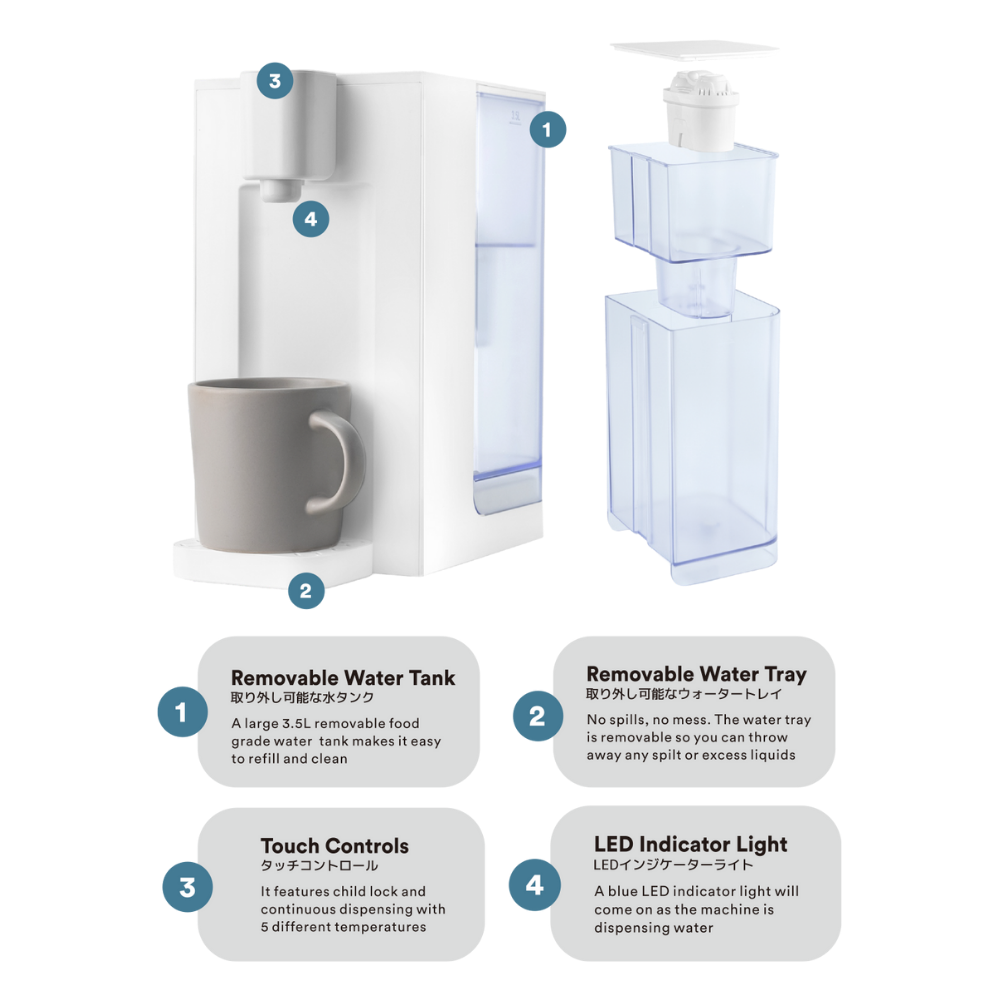 3

1

4

2

1

Removable Water Tank
取り外し可能な水タンク

A large 3.5L removable food grade water tank makes it easy to refill and clean

2

Removable Water Tray
取り外し可能なウォータートレイ

No spills, no mess. The water tray is removable so you can throw away any spilt or excess liquids

3

Touch Controls
タッチコントロール

It features child lock and continuous dispensing with 5 different temperatures

4

LED Indicator Light
LEDインジケーターライト

A blue LED indicator light will come on as the machine is dispensing water