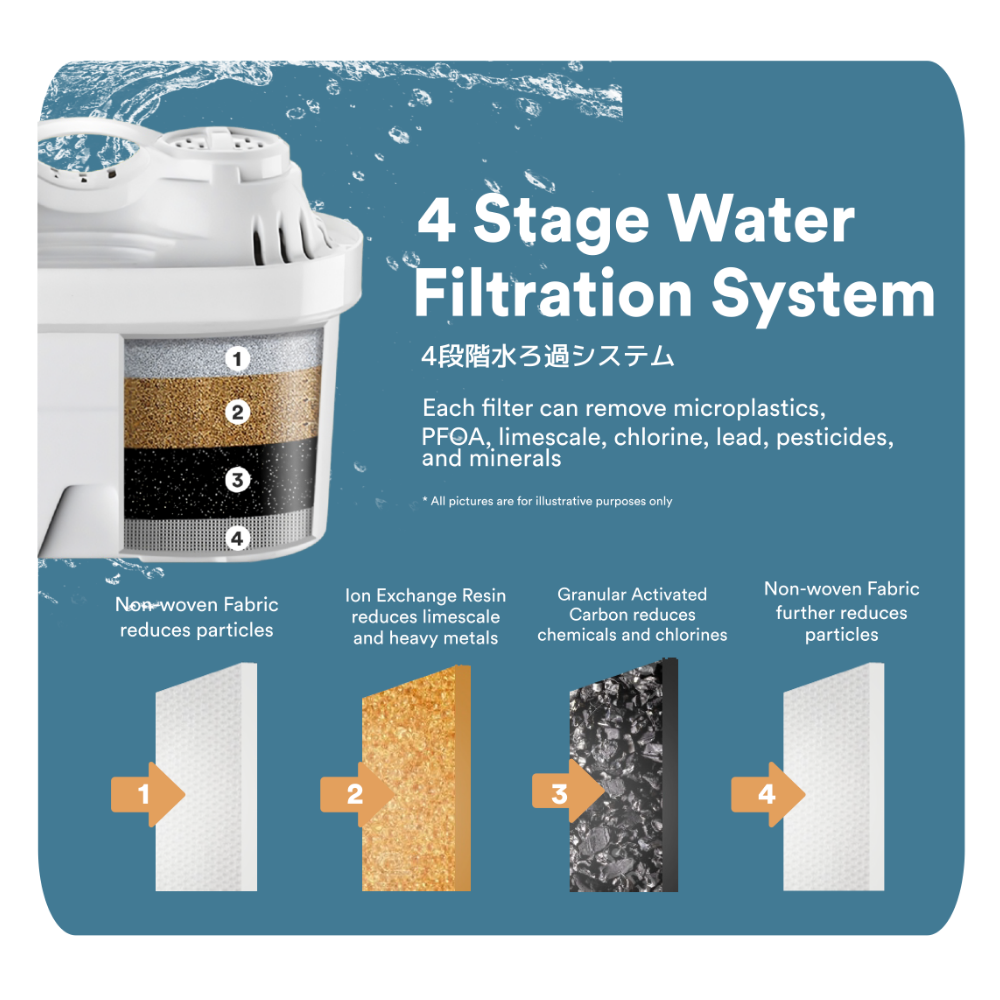 4 Stage Water Filtration System

4段階水ろ過システム

Each filter can remove microplastics, PFOA, limescale, chlorine, lead, pesticides, and minerals

* All pictures are for illustrative purposes only

1
2
3
4

Non-woven Fabric reduces particles

Ion Exchange Resin reduces limescale and heavy metals

Granular Activated Carbon reduces chemicals and chlorines

Non-woven Fabric further reduces particles

1
2
3
4