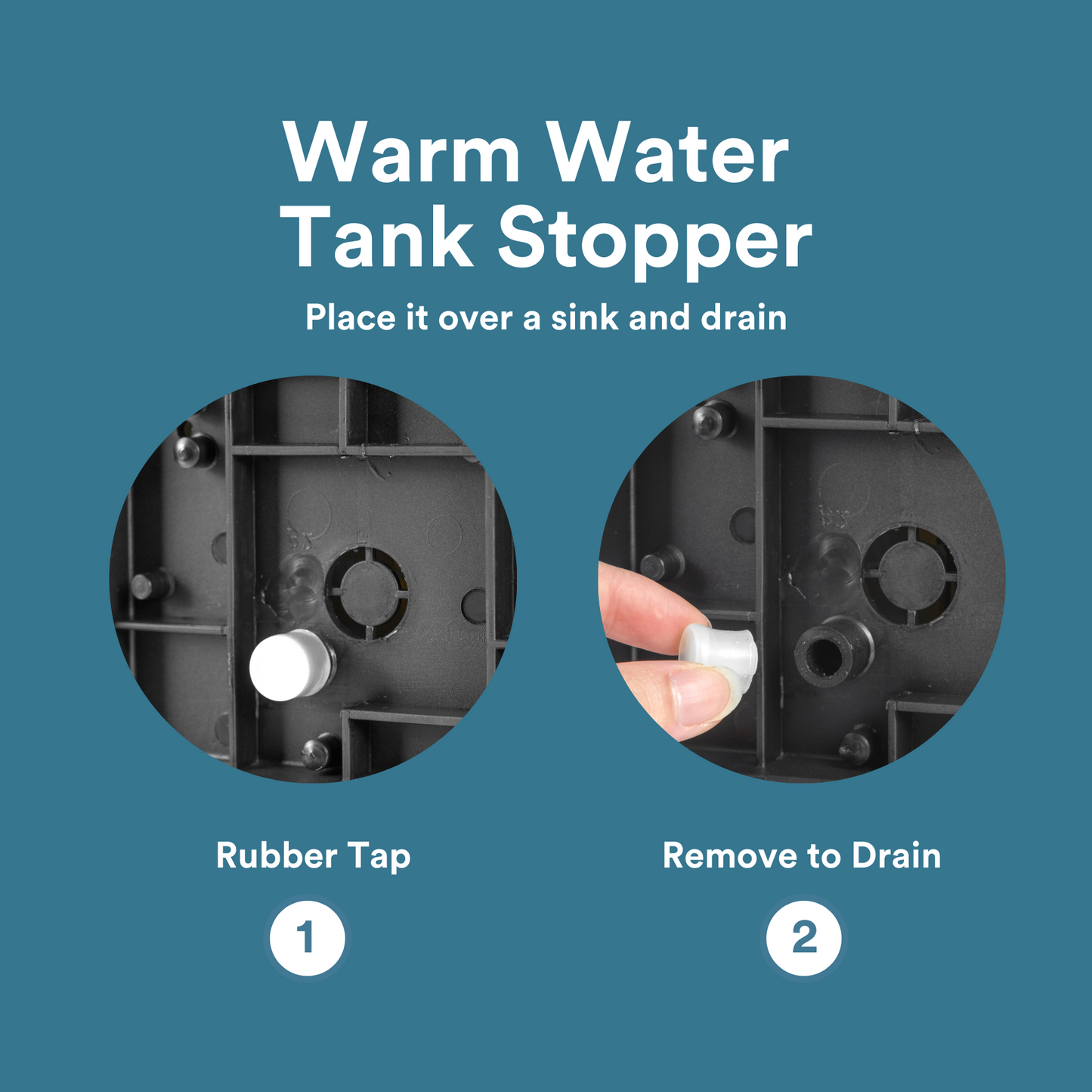 Warm Water Tank Stopper

Place it over a sink and drain

Rubber Tap

1

Remove to Drain

2