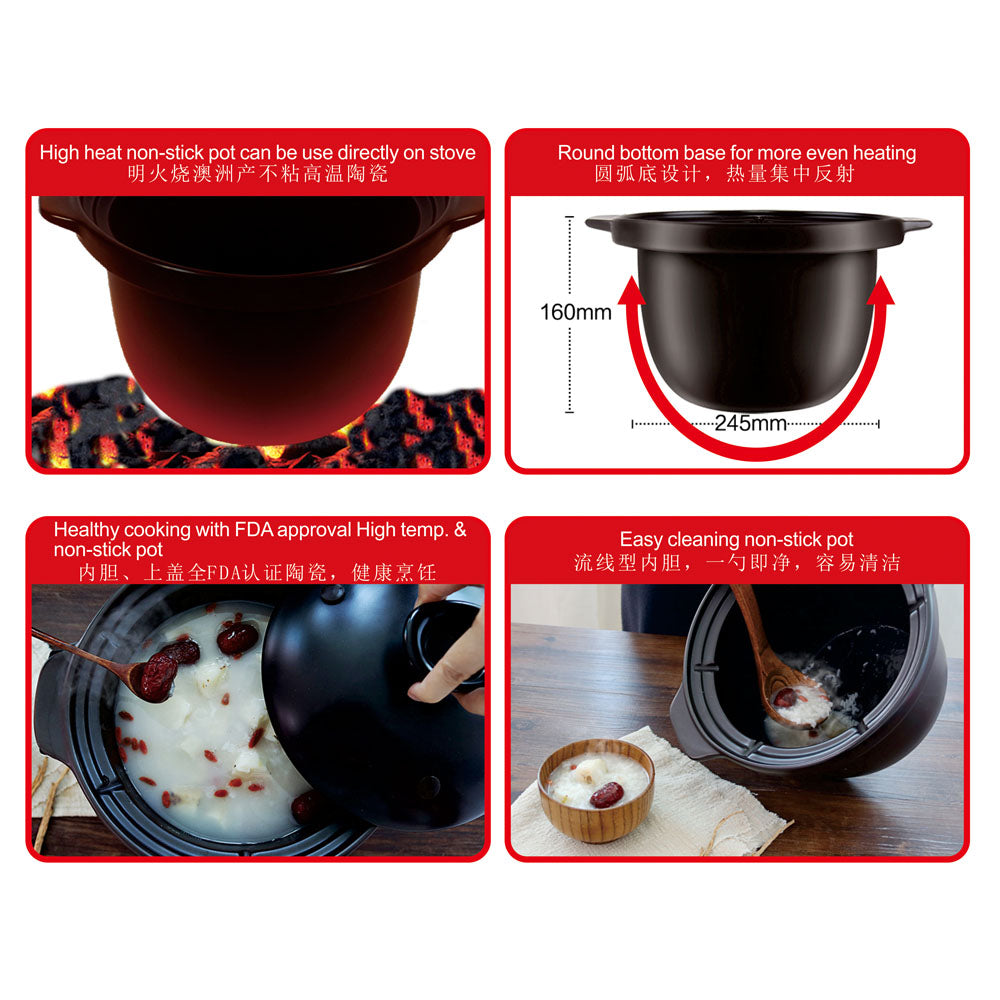 High heat non-stick pot can be use directly on stove
明火烧澳洲产不粘高温陶瓷

Round bottom base for more even heating
圆弧底设计，热量集中反射

160mm

245mm

Healthy cooking with FDA approval High temp. & non-stick pot
内胆、上盖全FDA认证陶瓷，健康烹饪

Easy cleaning non-stick pot
流线型内胆，一勺即净，容易清洁